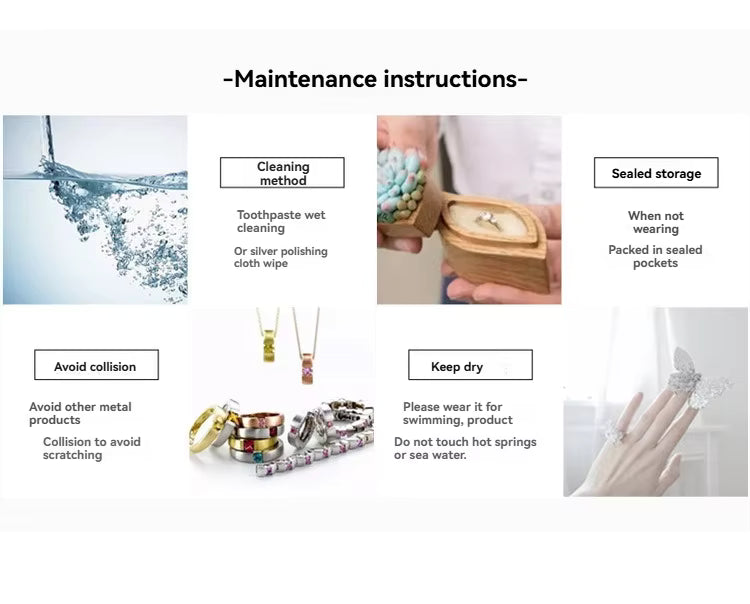 -Maintenance instructions-

Cleaning method

Toothpaste wet cleaning

Or silver polishing cloth wipe

Sealed storage

When not wearing

Packed in sealed pockets

Avoid collision

Avoid other metal products

Collision to avoid scratching

Keep dry

Please wear it for swimming, product

Do not touch hot springs or sea water.